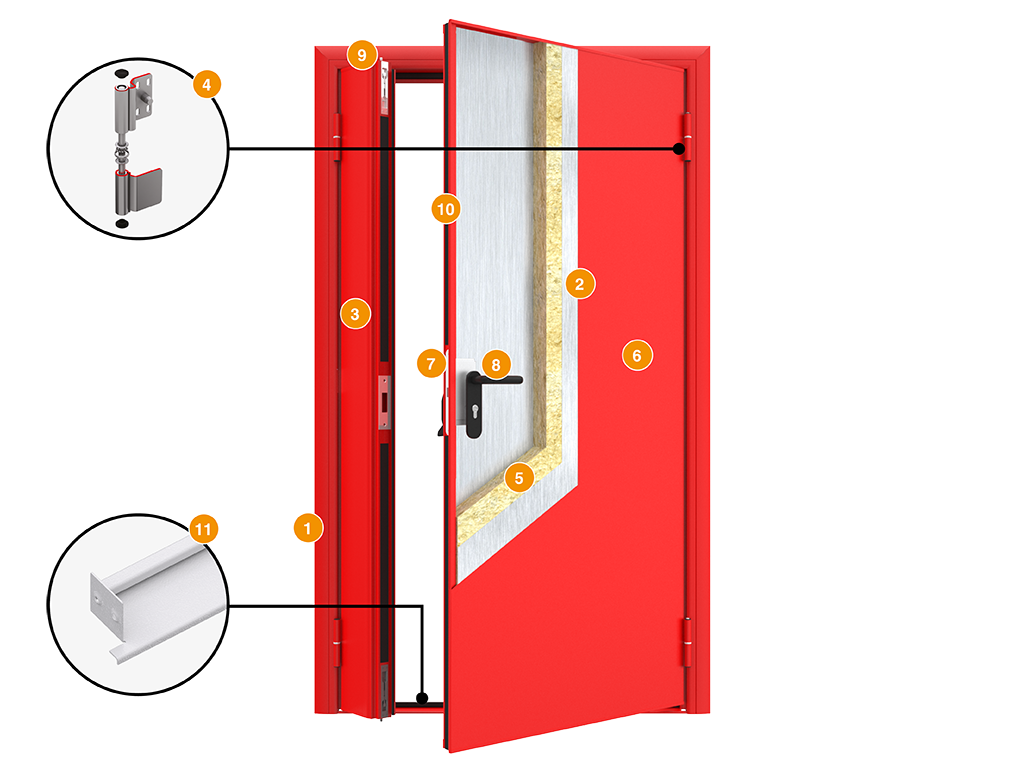 9
4
10
2
3
7
8
6
5
1
11